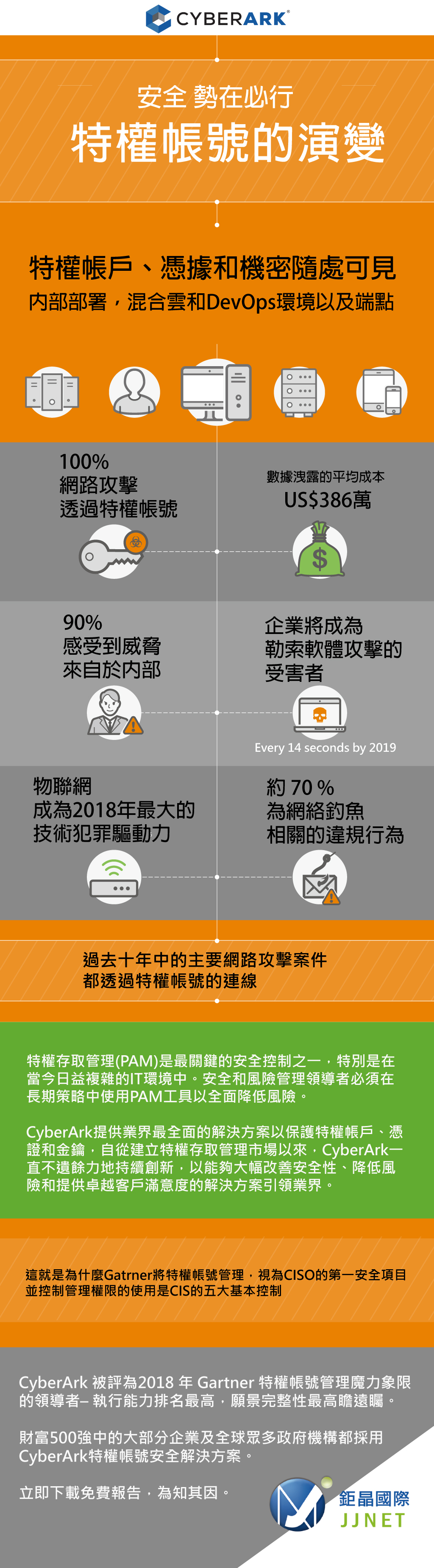 CYBERARK

安全 勢在必行
特權帳號的演變

特權帳戶、憑據和機密隨處可見
內部部署，混合雲和DevOps環境以及端點

100%
網路攻擊
透過特權帳號

數據洩露的平均成本
US$386萬

90%
感受到威脅
來自於內部

企業將成為
勒索軟體攻擊的
受害者

Every 14 seconds by 2019

物聯網
成為2018年最大的
技術犯罪驅動力

約 70 %
為網絡釣魚
相關的違規行為

過去十年中的主要網路攻擊案件
都透過特權帳號的連線

特權存取管理(PAM)是最關鍵的安全控制之一，特別是在當今日益複雜的IT環境中。安全和風險管理領導者必須在長期策略中使用PAM工具以全面降低風險。

CyberArk提供業界最全面的解決方案以保護特權帳戶、憑證和金鑰，自從建立特權存取管理市場以來，CyberArk一直不遺餘力地持續創新，以能夠大幅改善安全性、降低風險和提供卓越客戶滿意度的解決方案引領業界。

這就是為什麼Gatrner將特權帳號管理，視為CISO的第一安全項目並控制管理權限的使用是CIS的五大基本控制

CyberArk 被評為2018 年 Gartner 特權帳號管理魔力象限的領導者– 執行能力排名最高，願景完整性最高瞻遠矚。

財富500強中的大部分企業及全球眾多政府機構都採用CyberArk特權帳號安全解決方案。

立即下載免費報告，為知其因。

鉅晶國際
JJNET